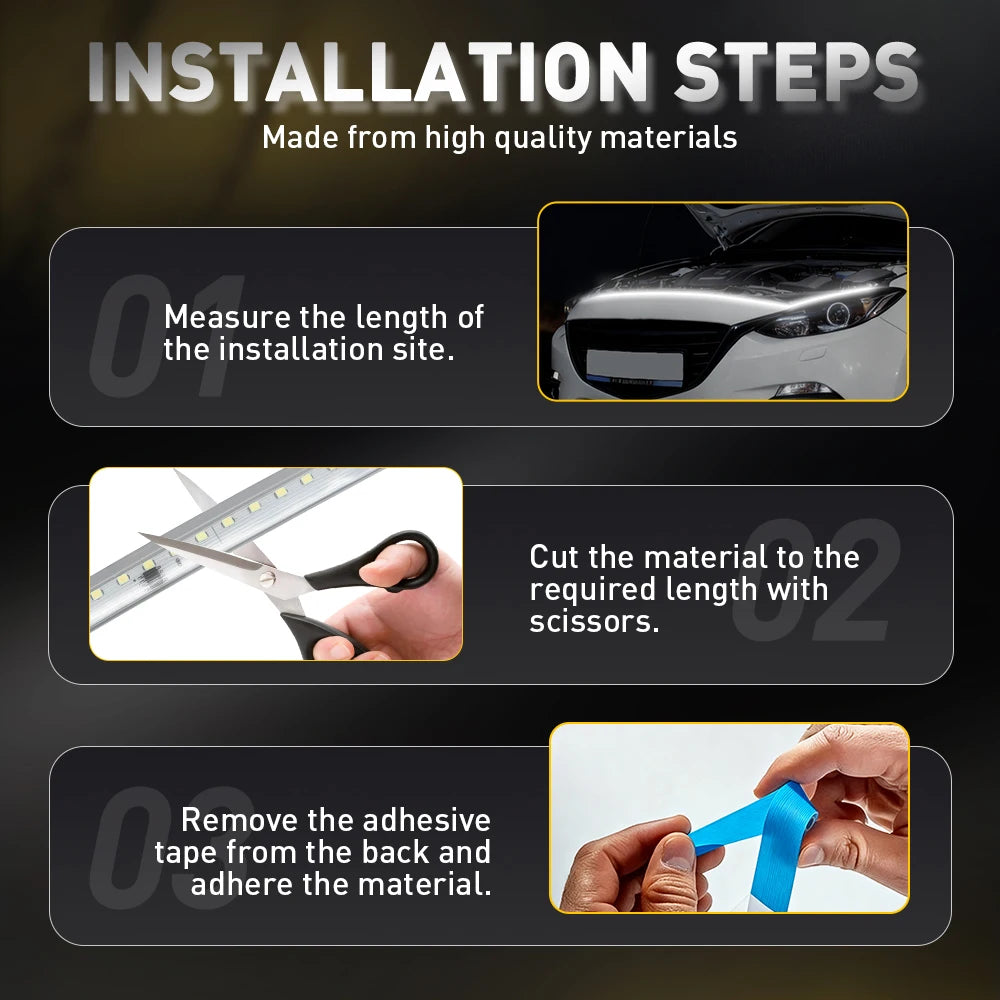 INSTALLATION STEPS
Made from high quality materials

01
Measure the length of the installation site.

02
Cut the material to the required length with scissors.

03
Remove the adhesive tape from the back and adhere the material.